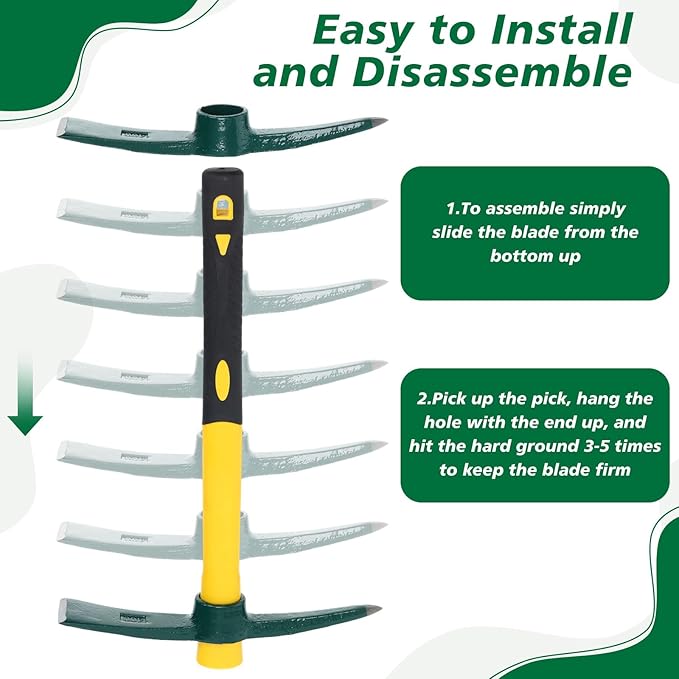 Easy to Install and Disassemble

1.To assemble simply slide the blade from the bottom up

2.Pick up the pick, hang the hole with the end up, and hit the hard ground 3-5 times to keep the blade firm