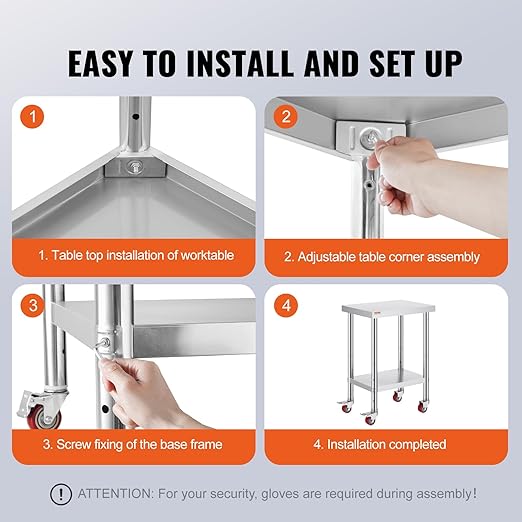 EASY TO INSTALL AND SET UP

1

1. Table top installation of worktable

2

2. Adjustable table corner assembly

3

3. Screw fixing of the base frame

4

4. Installation completed

! ATTENTION: For your security, gloves are required during assembly!