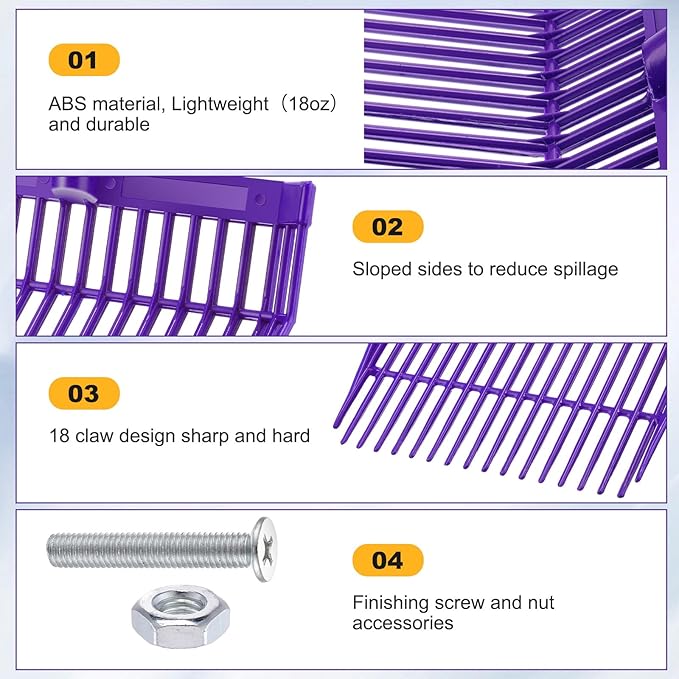 01

ABS material, Lightweight（18oz）and durable

02

Sloped sides to reduce spillage

03

18 claw design sharp and hard

04

Finishing screw and nut accessories