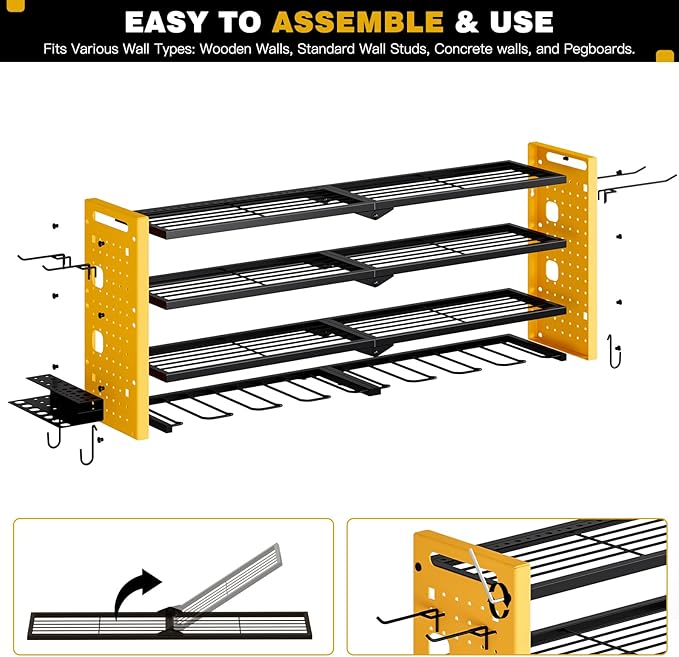 EASY TO ASSEMBLE & USE

Fits Various Wall Types: Wooden Walls, Standard Wall Studs, Concrete walls, and Pegboards.