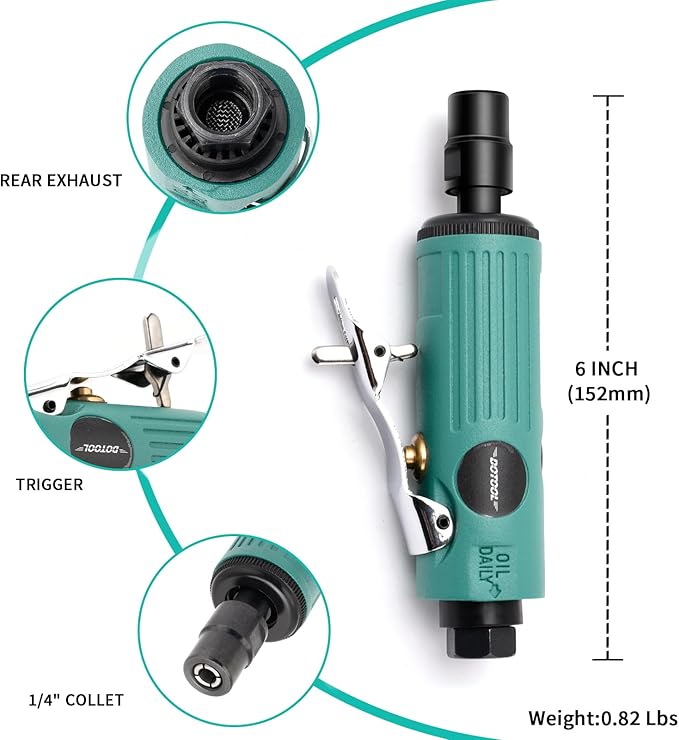 REAR EXHAUST

DOTOOL

TRIGGER

1/4" COLLET

DOTOOL

OIL DAILY

6 INCH (152mm)

Weight:0.82 Lbs