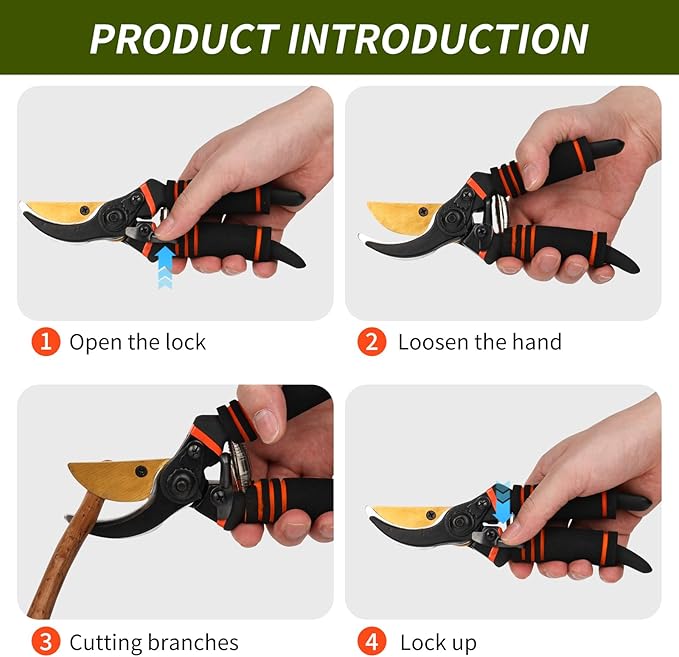 PRODUCT INTRODUCTION

1 Open the lock

2 Loosen the hand

3 Cutting branches

4 Lock up