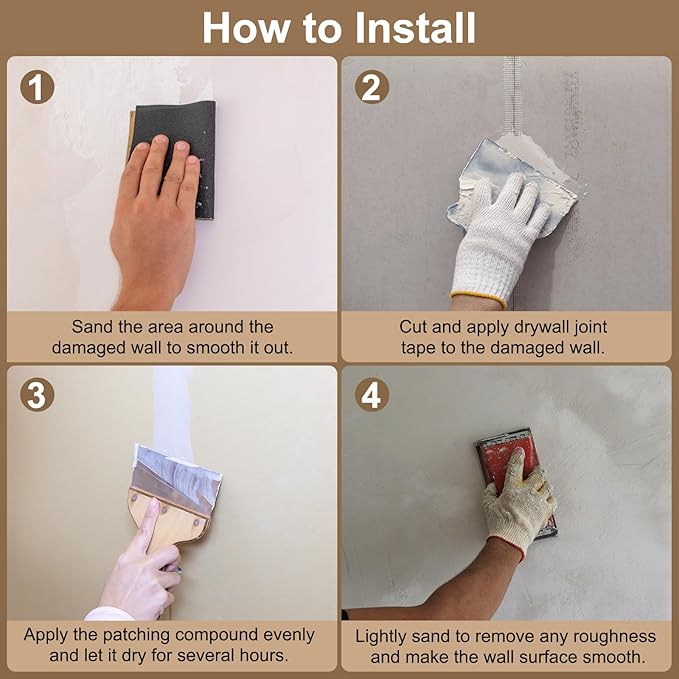 How to Install

1

Sand the area around the damaged wall to smooth it out.

2

Cut and apply drywall joint tape to the damaged wall.

3

Apply the patching compound evenly and let it dry for several hours.

4

Lightly sand to remove any roughness and make the wall surface smooth.