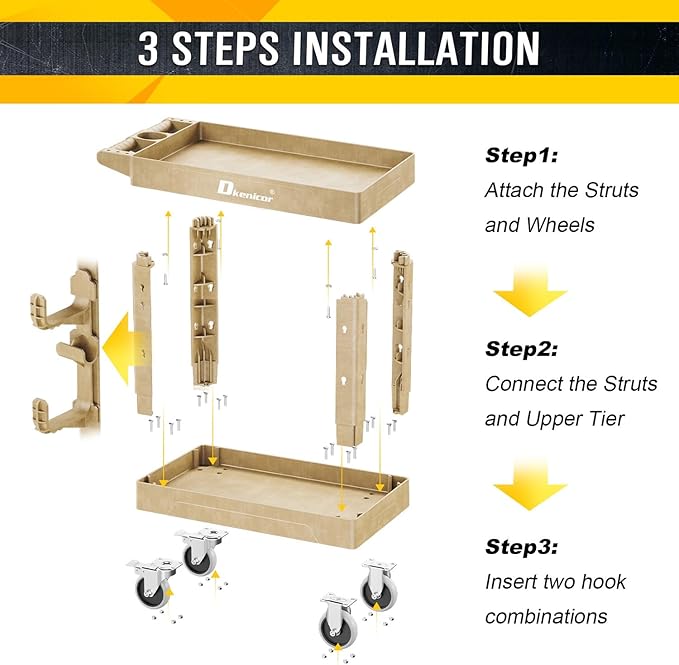 3 STEPS INSTALLATION

Dkenicor®

Step1:
Attach the Struts and Wheels

Step2:
Connect the Struts and Upper Tier

Step3:
Insert two hook combinations