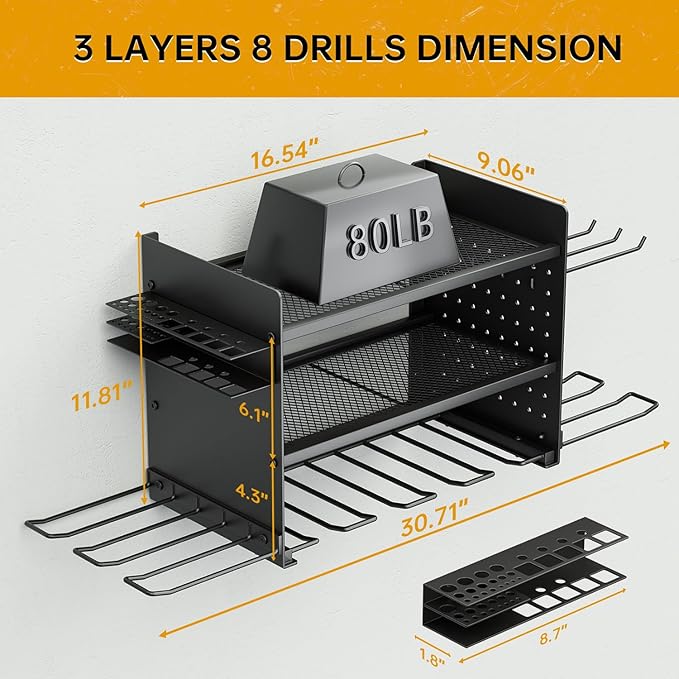 3 LAYERS 8 DRILLS DIMENSION

16.54"

9.06"

80LB

11.81"

6.1"

4.3"

30.71"

1.8"

8.7"