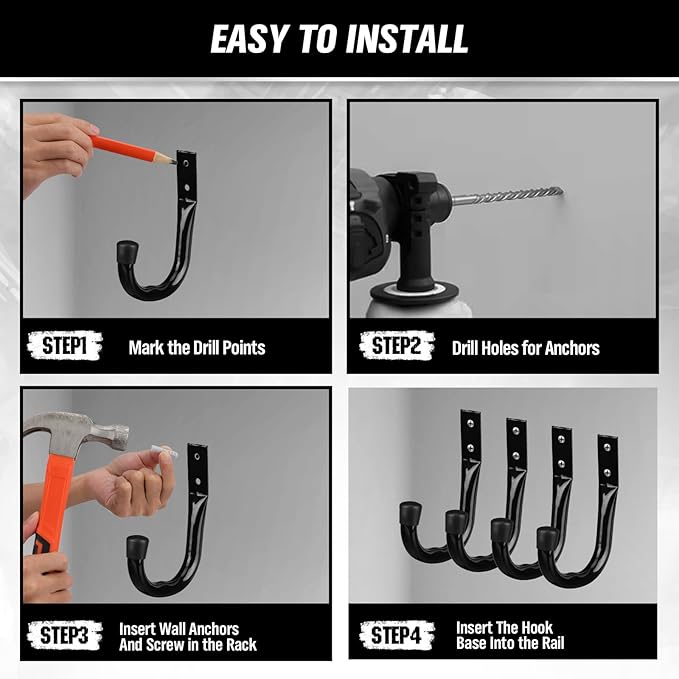 EASY TO INSTALL

STEP1 Mark the Drill Points

STEP2 Drill Holes for Anchors

STEP3 Insert Wall Anchors And Screw in the Rack

STEP4 Insert The Hook Base Into the Rail