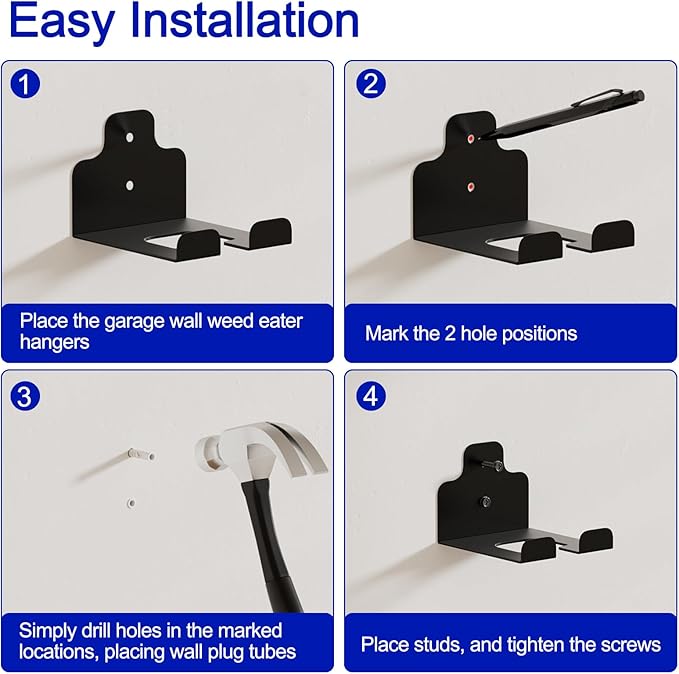 Easy Installation

1

Place the garage wall weed eater hangers

2

Mark the 2 hole positions

3

Simply drill holes in the marked locations, placing wall plug tubes

4

Place studs, and tighten the screws