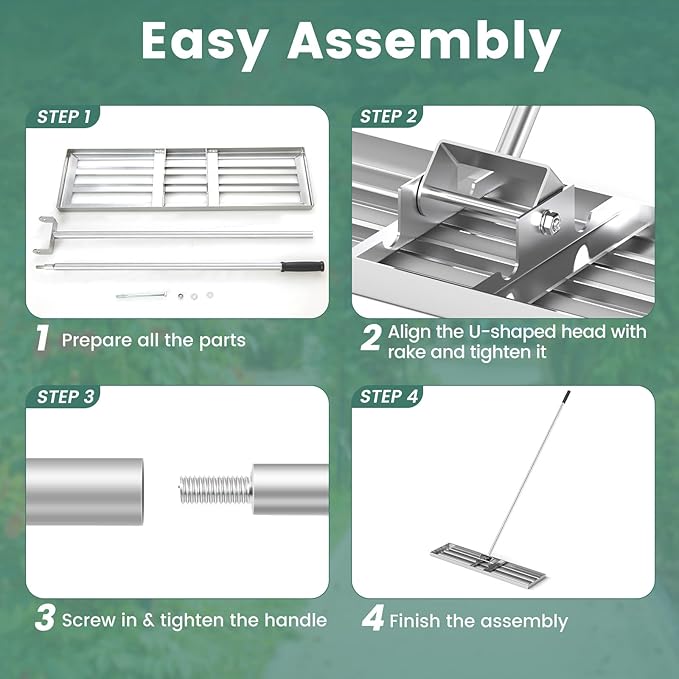 Easy Assembly

STEP 1

1 Prepare all the parts

STEP 2

2 Align the U-shaped head with rake and tighten it

STEP 3

3 Screw in & tighten the handle

STEP 4

4 Finish the assembly