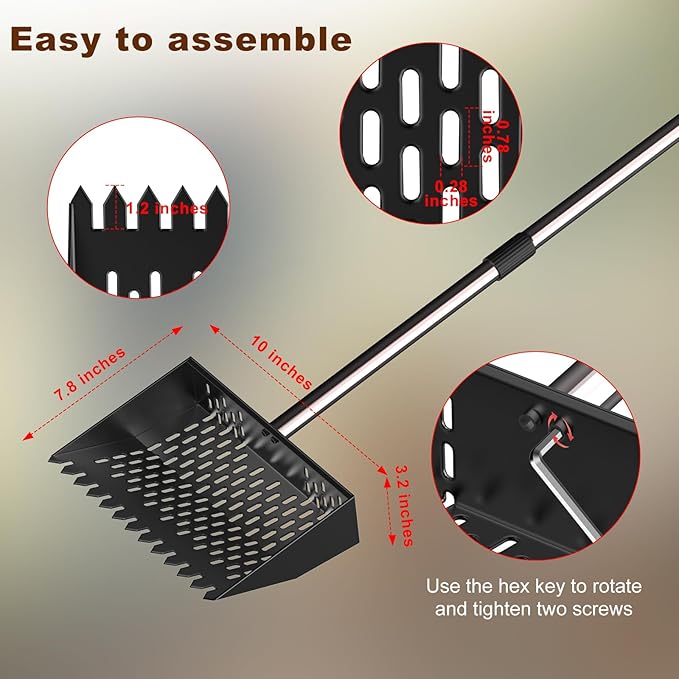 Easy to assemble

1.2 inches

0.78 inches

0.28 inches

7.8 inches

10 inches

3.2 inches

Use the hex key to rotate and tighten two screws