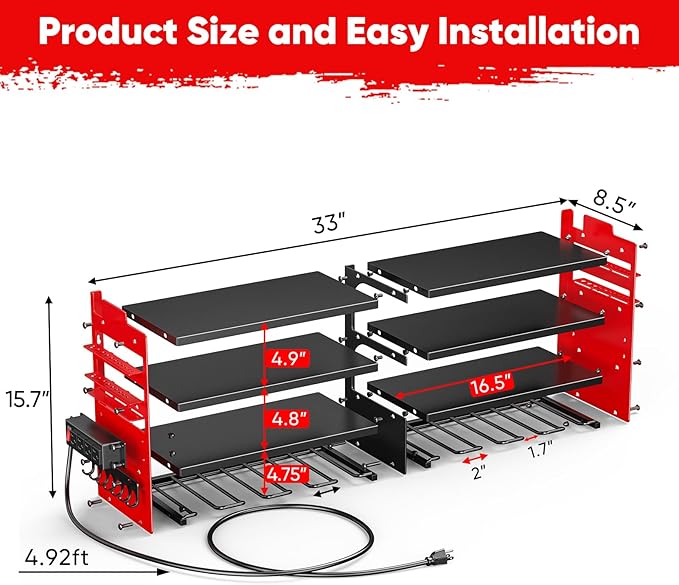 Product Size and Easy Installation

33"

8.5"

15.7"

4.9"

4.8"

4.75"

16.5"

2"

1.7"

4.92ft