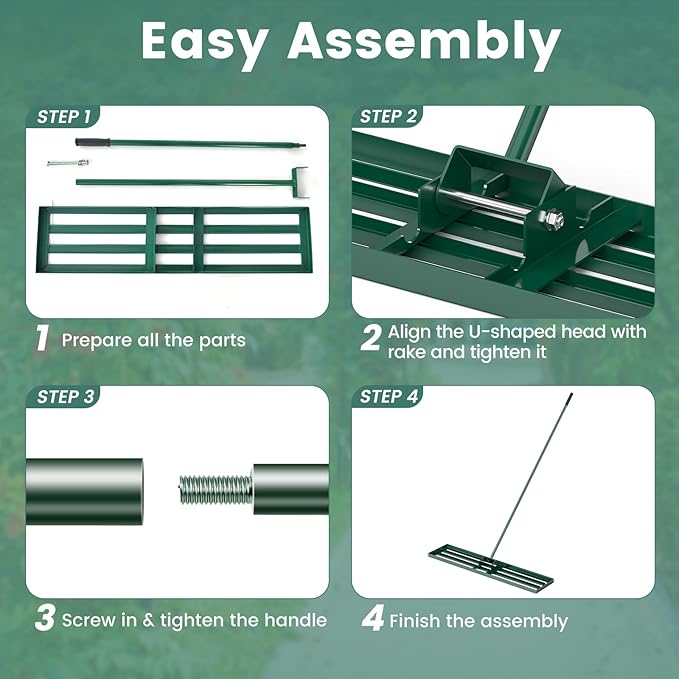 Easy Assembly

STEP 1

1 Prepare all the parts

STEP 2

2 Align the U-shaped head with rake and tighten it

STEP 3

3 Screw in & tighten the handle

STEP 4

4 Finish the assembly