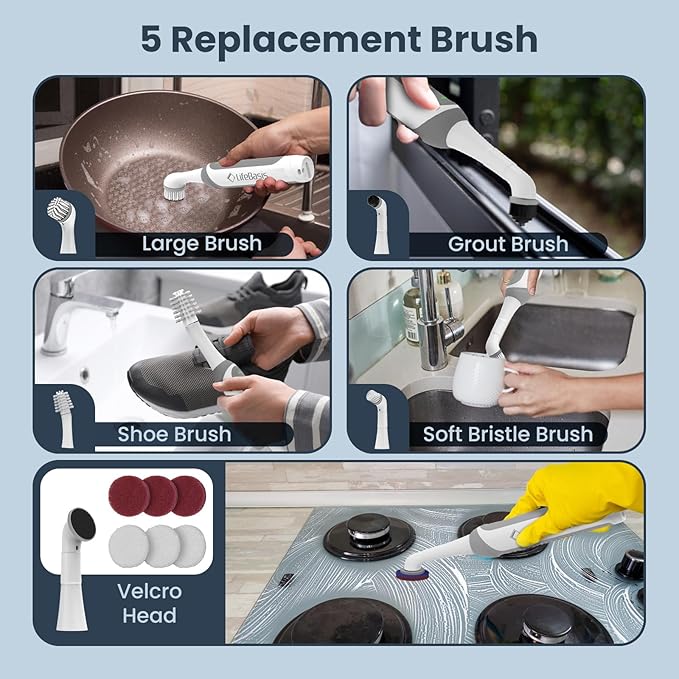 5 Replacement Brush

LifeBasis

Large Brush

Grout Brush

Shoe Brush

Soft Bristle Brush

Velcro Head