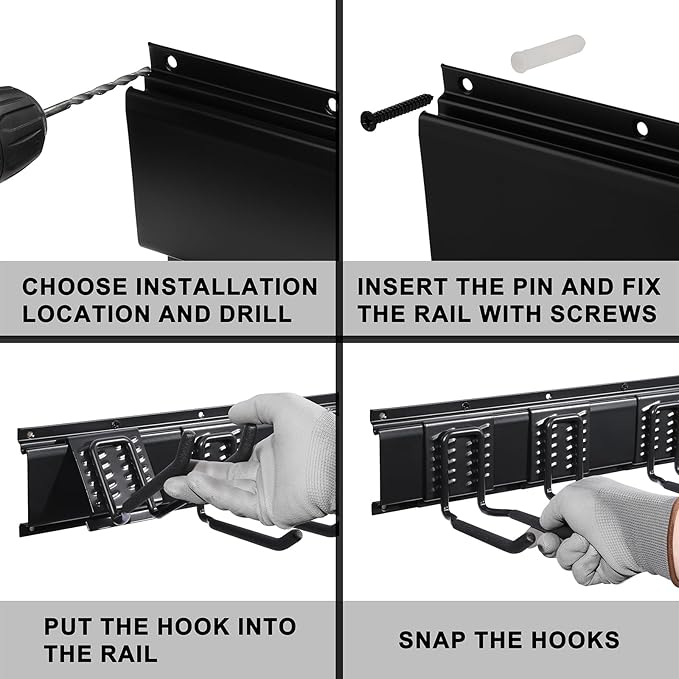 CHOOSE INSTALLATION LOCATION AND DRILL

INSERT THE PIN AND FIX THE RAIL WITH SCREWS

PUT THE HOOK INTO THE RAIL

SNAP THE HOOKS