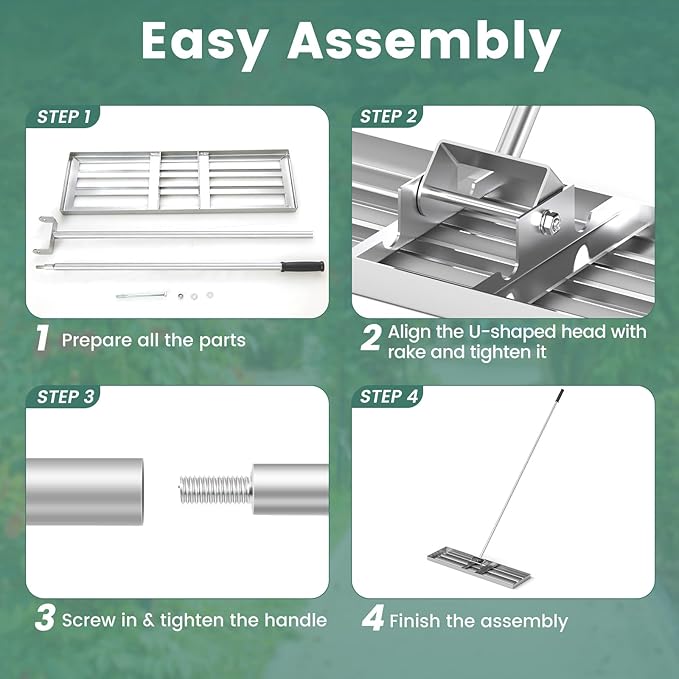 Easy Assembly

STEP 1

1 Prepare all the parts

STEP 2

2 Align the U-shaped head with rake and tighten it

STEP 3

3 Screw in & tighten the handle

STEP 4

4 Finish the assembly