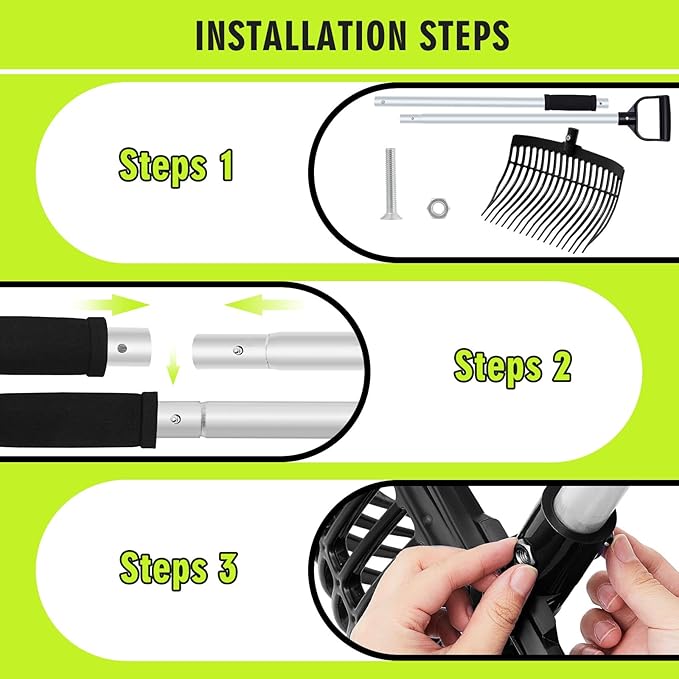 INSTALLATION STEPS

Steps 1

Steps 2

Steps 3