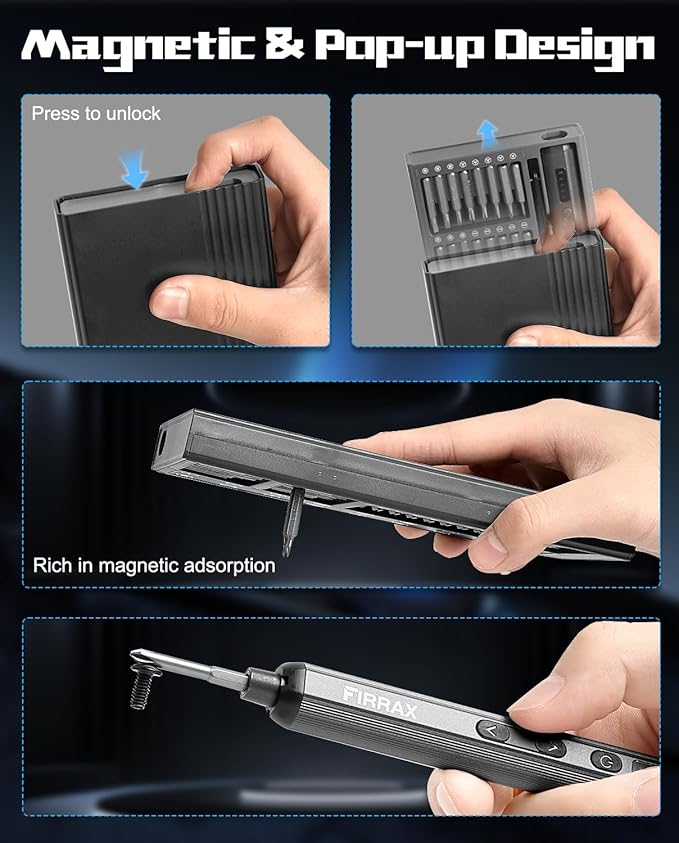 Magnetic & Pop-up Design

Press to unlock

Rich in magnetic adsorption

FIRRAX

G