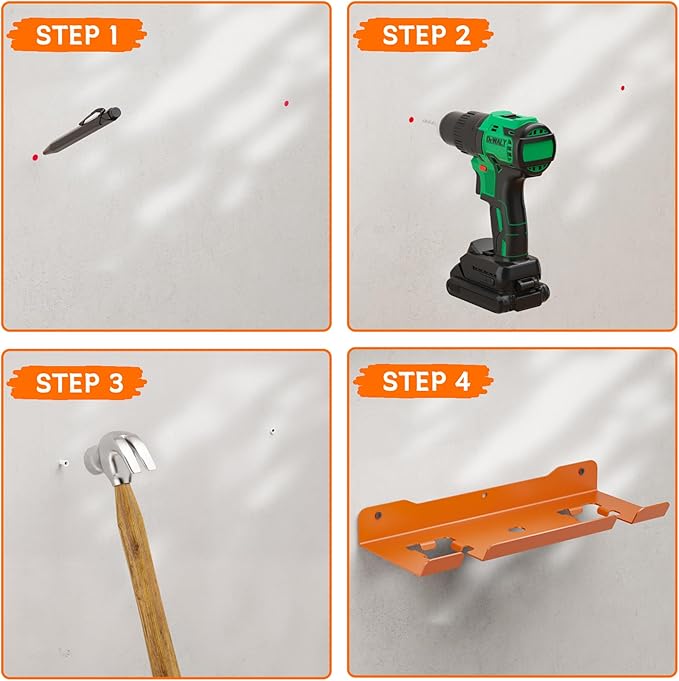 STEP 1

STEP 2

DEWALY

STEP 3

STEP 4