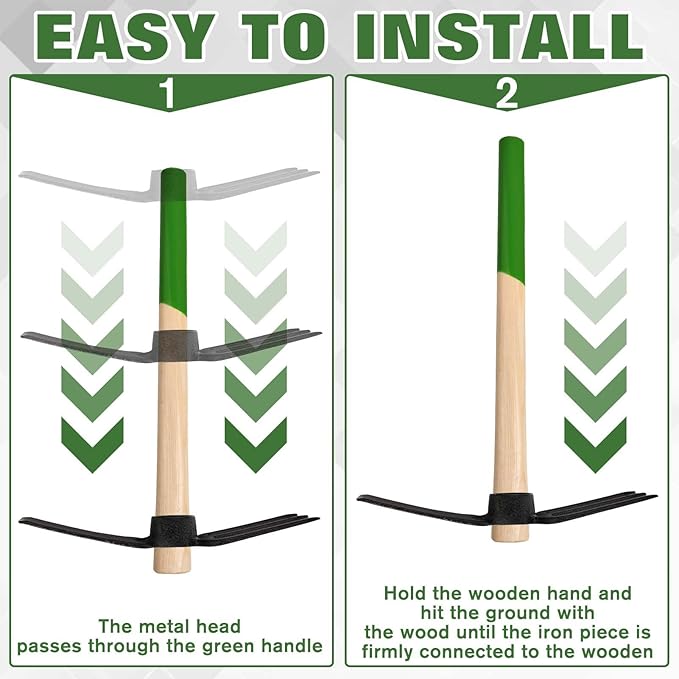 EASY TO INSTALL

1

The metal head passes through the green handle

2

Hold the wooden hand and hit the ground with the wood until the iron piece is firmly connected to the wooden