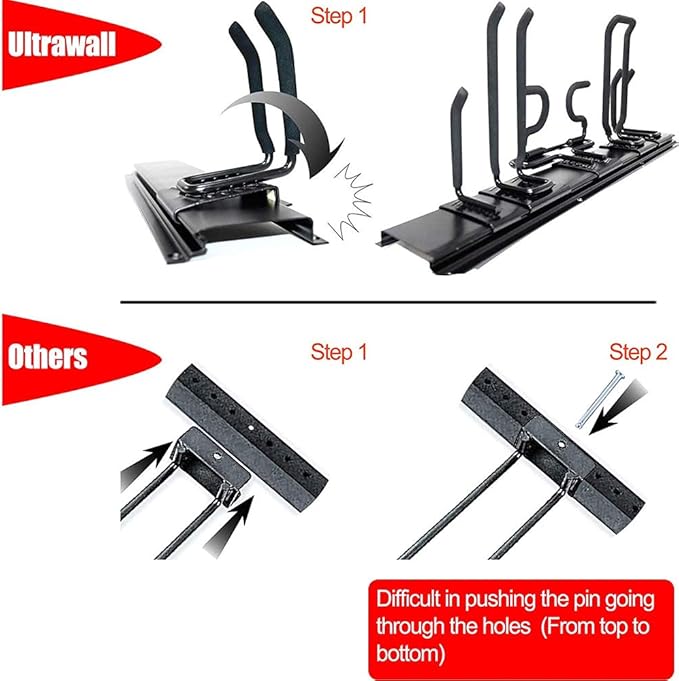 Ultrawall

Step 1

Others

Step 1

Step 2

Difficult in pushing the pin going through the holes (From top to bottom)