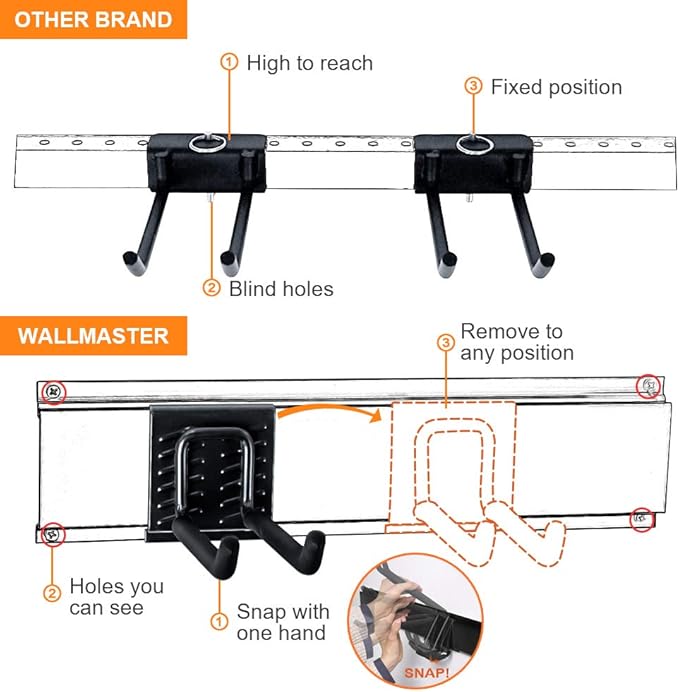 OTHER BRAND

① High to reach

③ Fixed position

② Blind holes

WALLMASTER

③ Remove to any position

② Holes you can see

① Snap with one hand

SNAP!