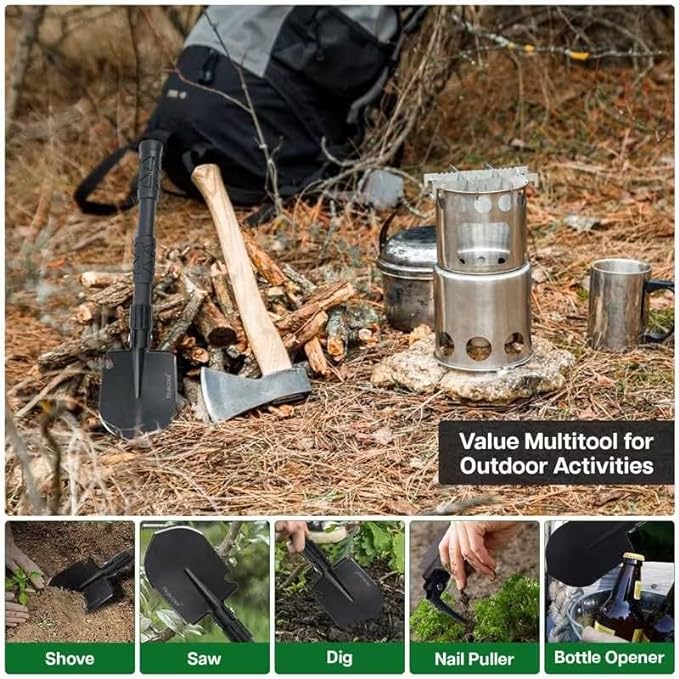 Value Multitool for Outdoor Activities

Shove

Saw

Dig

Nail Puller

Bottle Opener