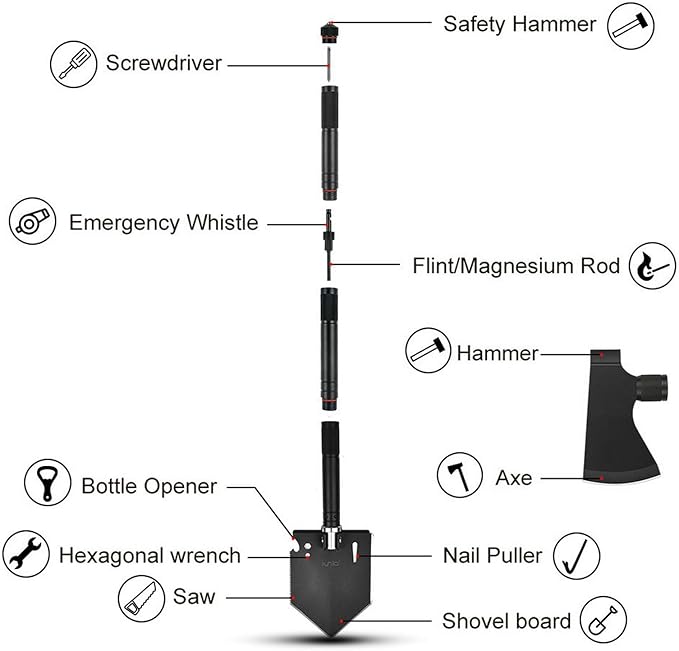 Safety Hammer
Screwdriver
Emergency Whistle
Flint/Magnesium Rod
Hammer
Axe
Bottle Opener
Hexagonal wrench
Nail Puller
Saw
Shovel board