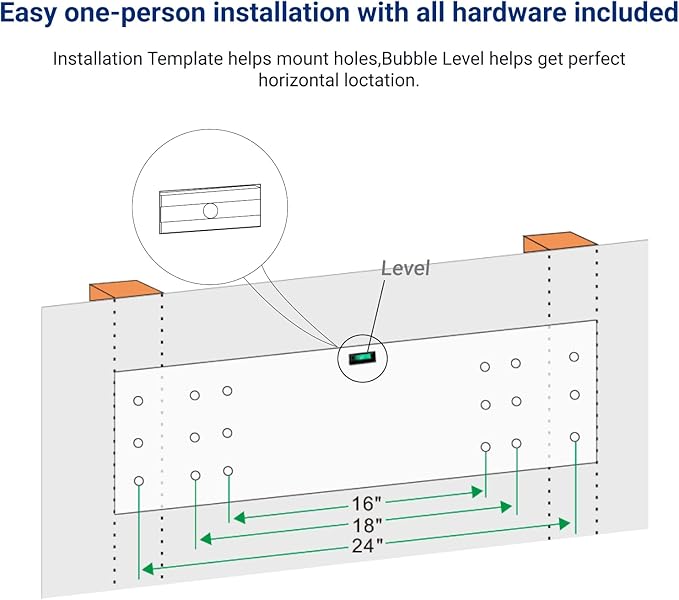 Easy one-person installation with all hardware included

Installation Template helps mount holes,Bubble Level helps get perfect horizontal loctation.

Level

16"
18"
24"