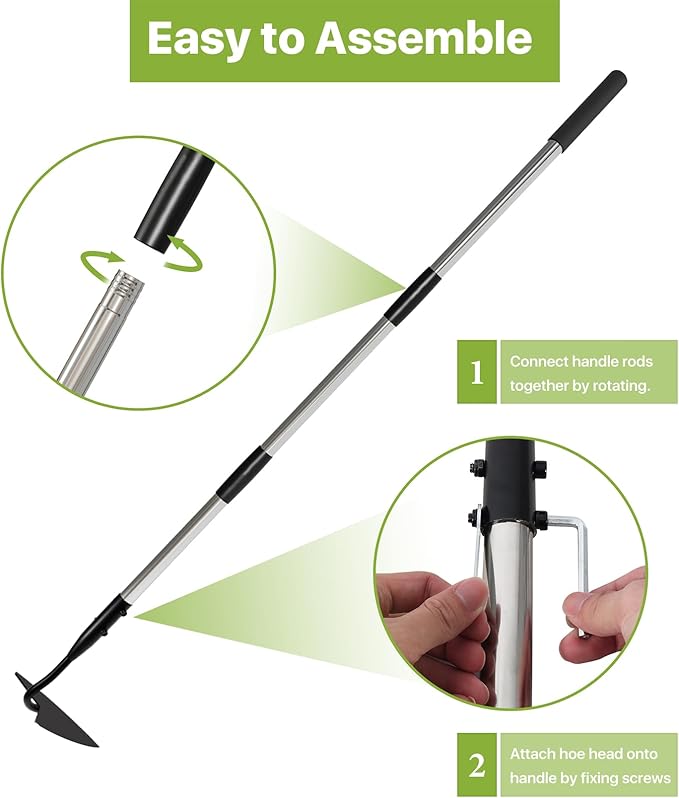 Easy to Assemble

1 Connect handle rods together by rotating.

2 Attach hoe head onto handle by fixing screws