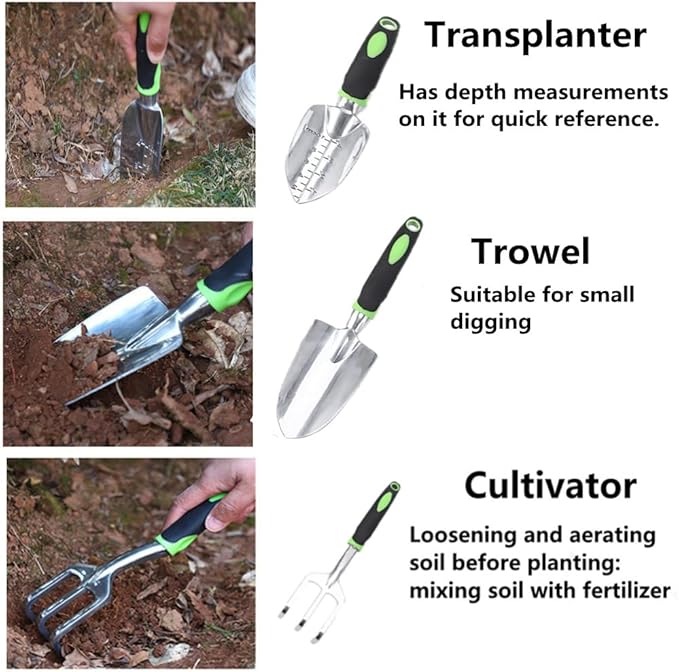 Transplanter

Has depth measurements on it for quick reference.

Trowel

Suitable for small digging

Cultivator

Loosening and aerating soil before planting: mixing soil with fertilizer