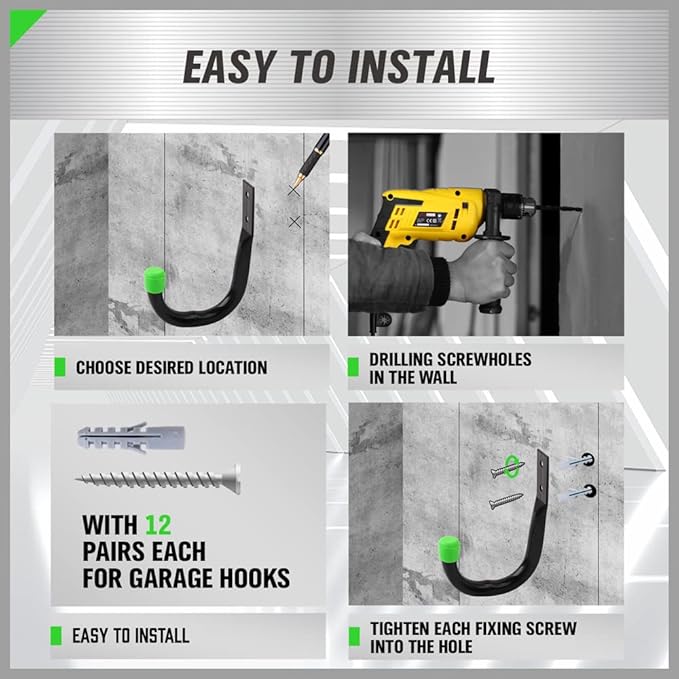 EASY TO INSTALL

CHOOSE DESIRED LOCATION

DRILLING SCREWHOLES IN THE WALL

WITH 12 PAIRS EACH FOR GARAGE HOOKS

EASY TO INSTALL

TIGHTEN EACH FIXING SCREW INTO THE HOLE