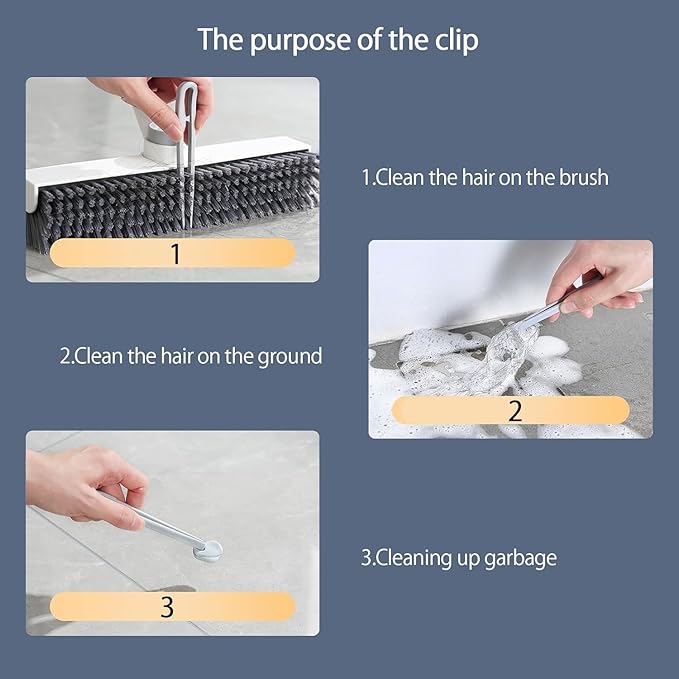 The purpose of the clip

1

1.Clean the hair on the brush

2.Clean the hair on the ground

2

3

3.Cleaning up garbage